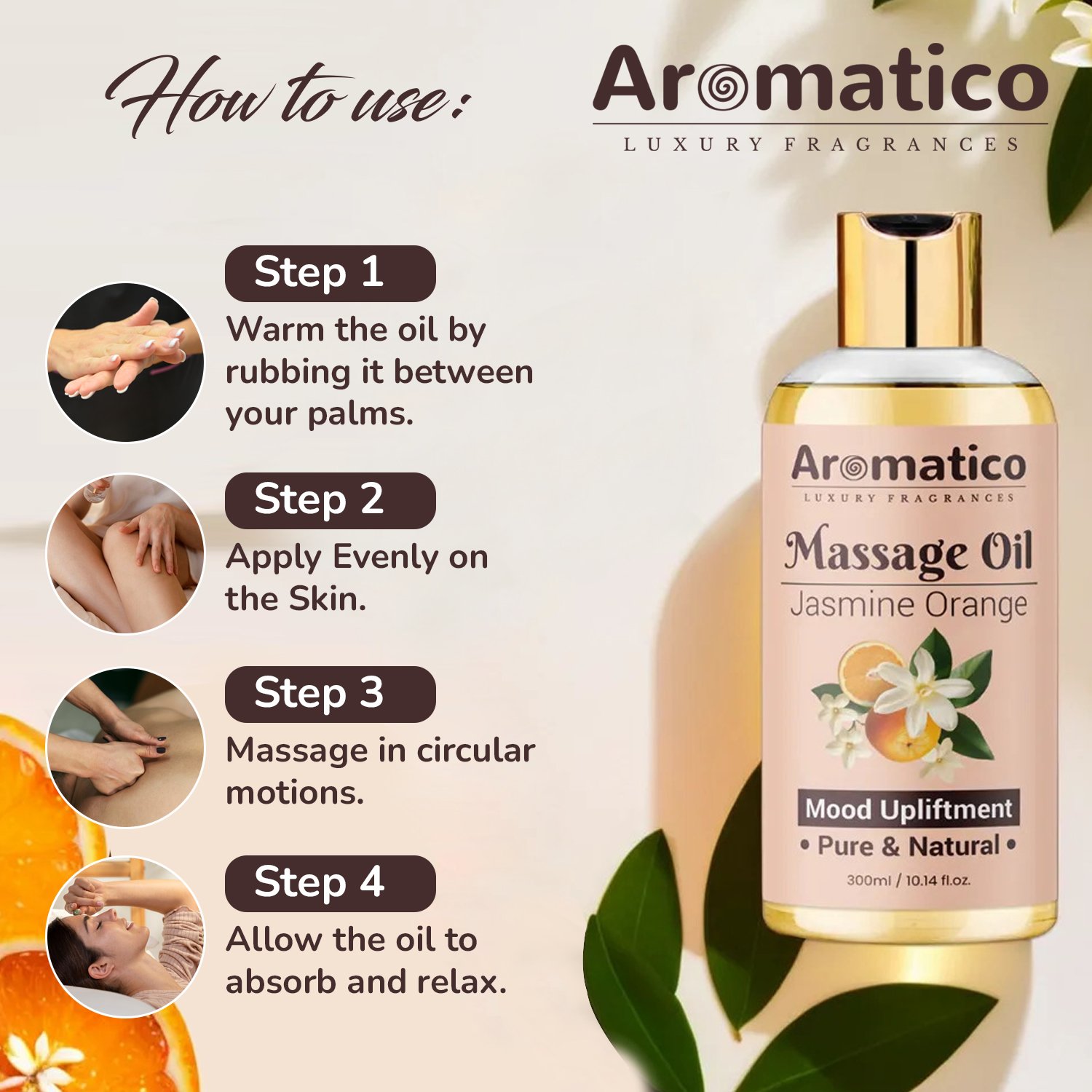 How to use:

Aromatico
LUXURY FRAGRANCES

Step 1
Warm the oil by rubbing it between your palms.

Step 2
Apply Evenly on the Skin.

Step 3
Massage in circular motions.

Step 4
Allow the oil to absorb and relax.

Aromatico
LUXURY FRAGRANCES
Massage Oil
Jasmine Orange
Mood Upliftment
• Pure & Natural •
300ml / 10.14 fl.oz.