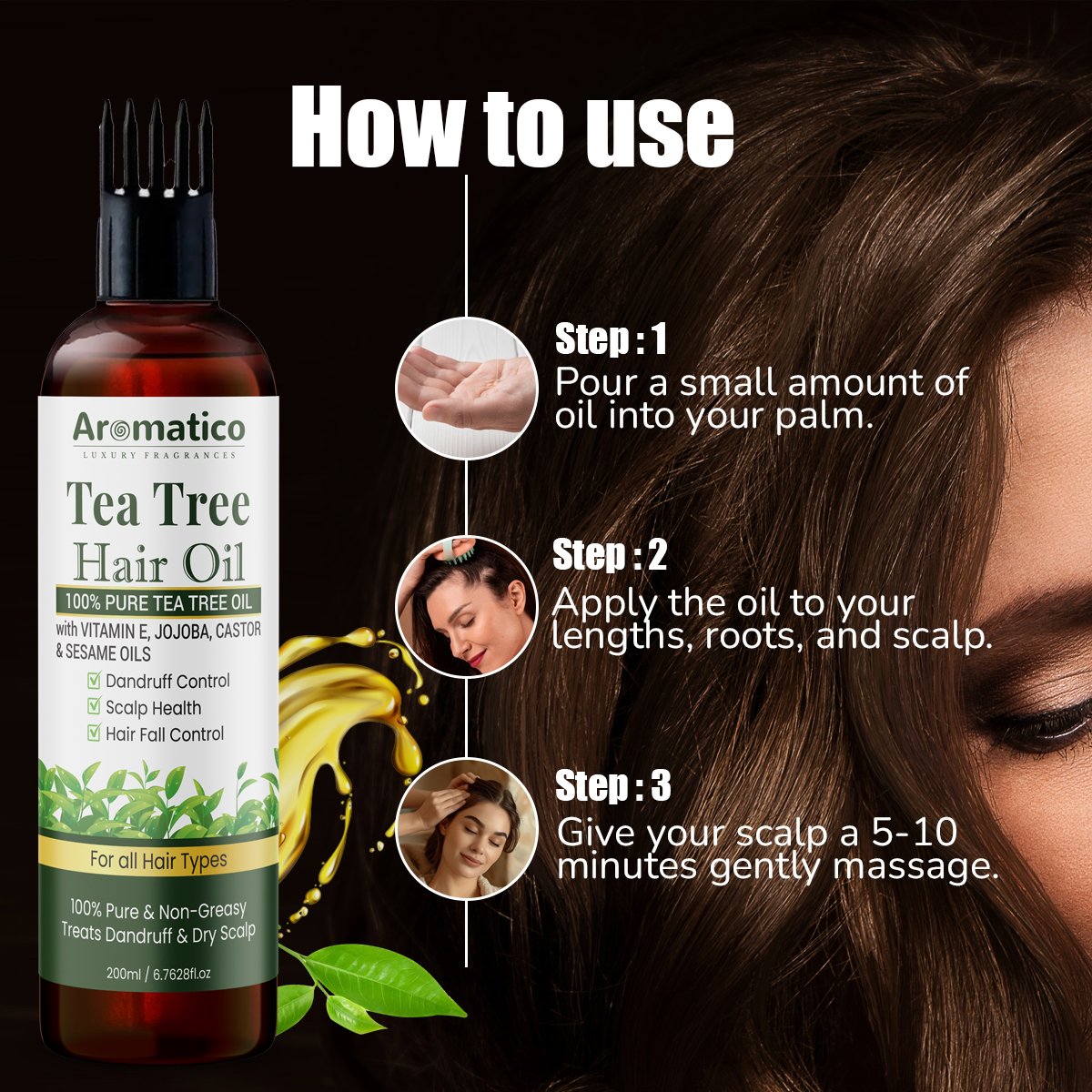 How to use

Aromatico
LUXURY FRAGRANCES

Tea Tree
Hair Oil

100% PURE TEA TREE OIL

with VITAMIN E, JOJOBA, CASTOR & SESAME OILS

Dandruff Control
Scalp Health
Hair Fall Control

For all Hair Types

100% Pure & Non-Greasy
Treats Dandruff & Dry Scalp

200ml / 6.7628fl.oz

Step : 1
Pour a small amount of oil into your palm.

Step : 2
Apply the oil to your lengths, roots, and scalp.

Step : 3
Give your scalp a 5-10 minutes gently massage.